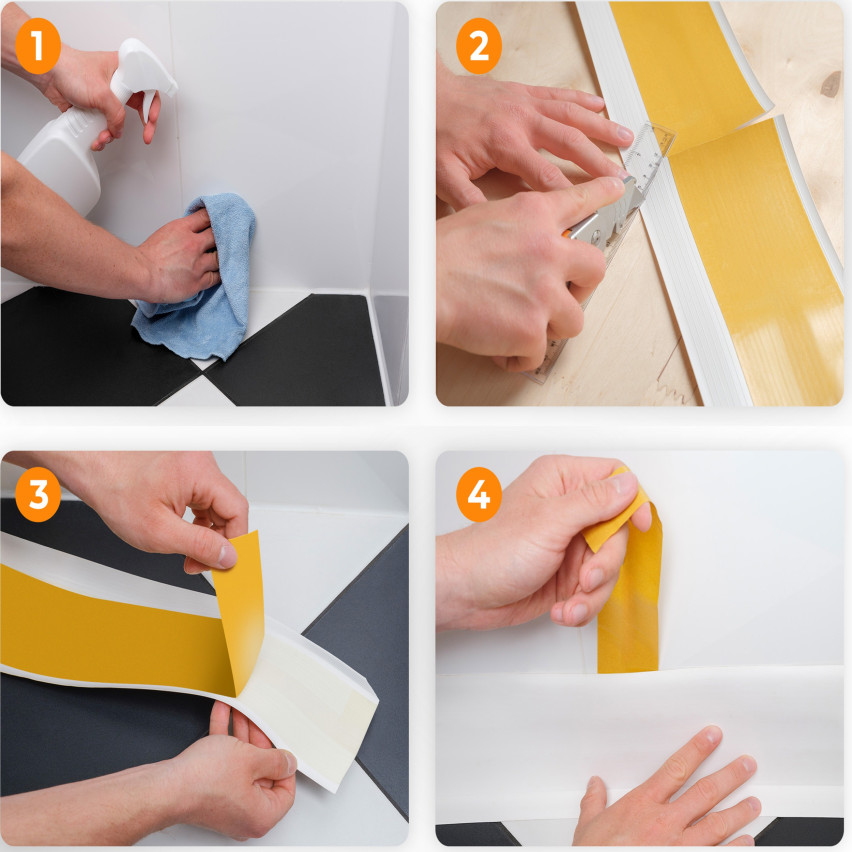 1

2

3

4