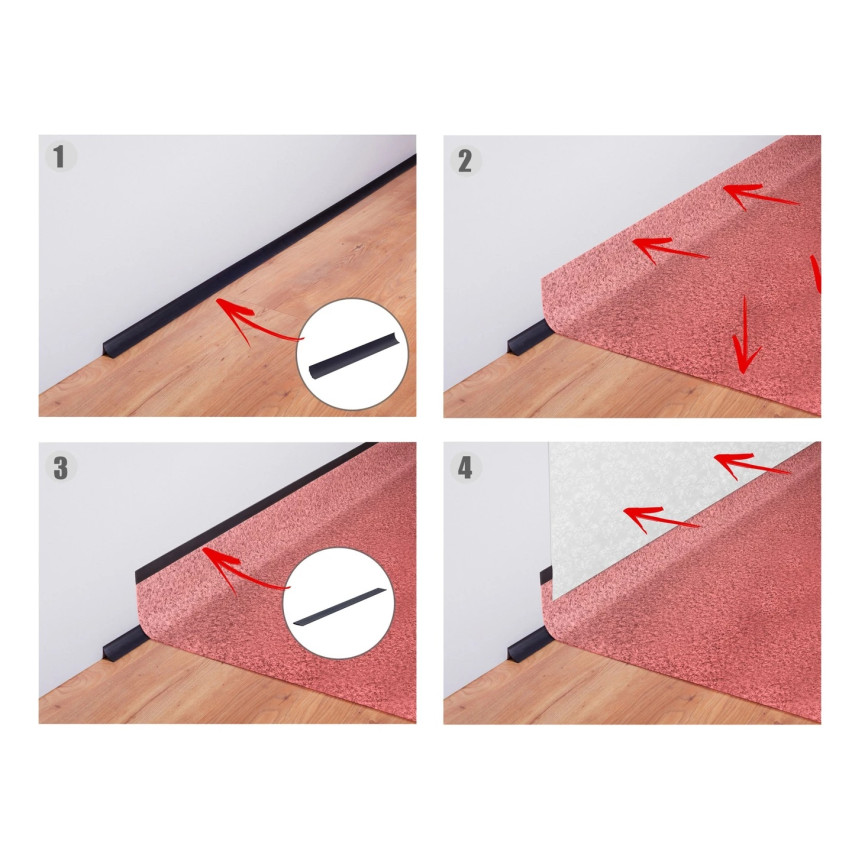 1

2

3

4